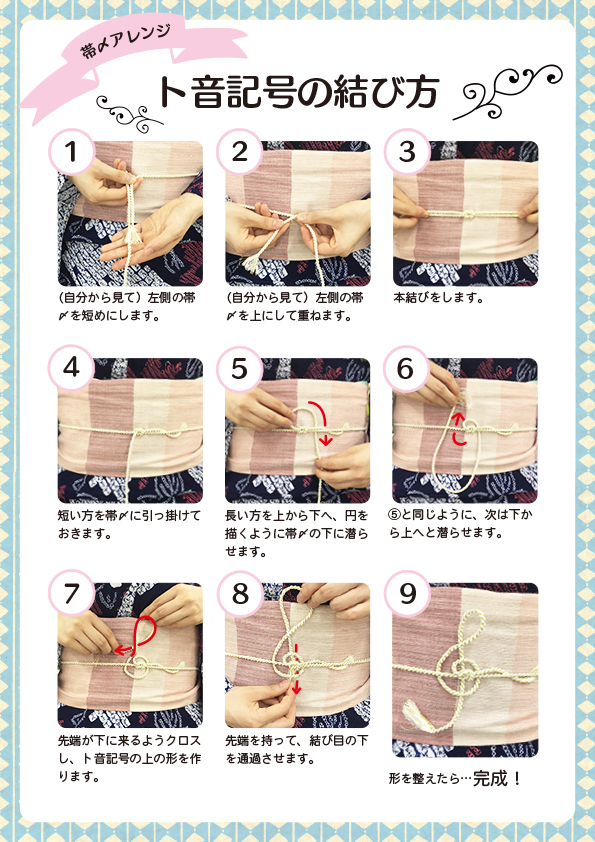 帯〆アレンジ

ト音記号の結び方

1
（自分から見て）左側の帯〆を短めにします。

2
（自分から見て）左側の帯〆を上にして重ねます。

3
本結びをします。

4
短い方を帯〆に引っ掛けておきます。

5
長い方を上から下へ、円を描くように帯〆の下に潜らせます。

6
⑤と同じように、次は下から上へと潜らせます。

7
先端が下に来るようクロスし、ト音記号の上の形を作ります。

8
先端を持って、結び目の下を通過させます。

9
形を整えたら…完成！